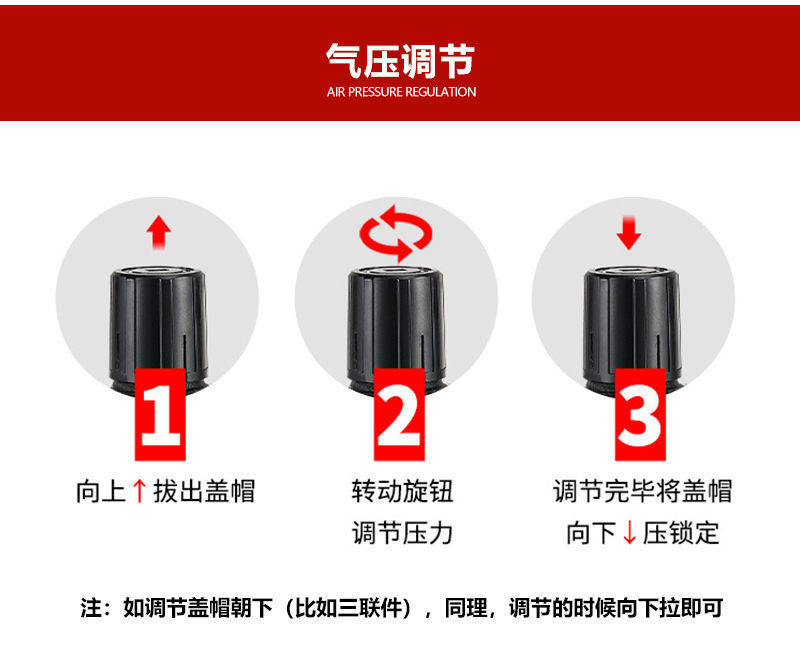 气压调节
AIR PRESSURE REGULATION

1
向上↑拔出盖帽

2
转动旋钮
调节压力

3
调节完毕将盖帽
向下↓压锁定

注：如调节盖帽朝下（比如三联件），同理，调节的时候向下拉即可