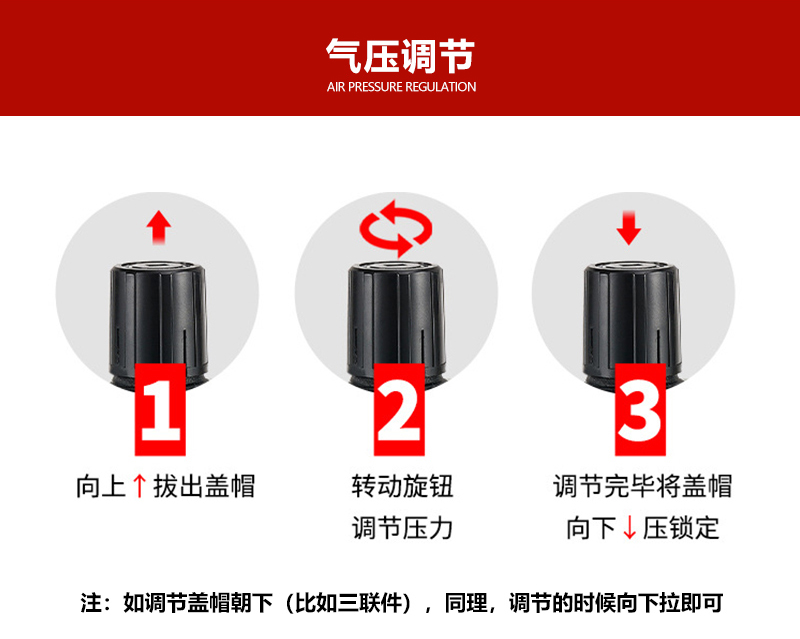 气压调节
AIR PRESSURE REGULATION

1
向上↑拔出盖帽

2
转动旋钮
调节压力

3
调节完毕将盖帽
向下↓压锁定

注：如调节盖帽朝下（比如三联件），同理，调节的时候向下拉即可