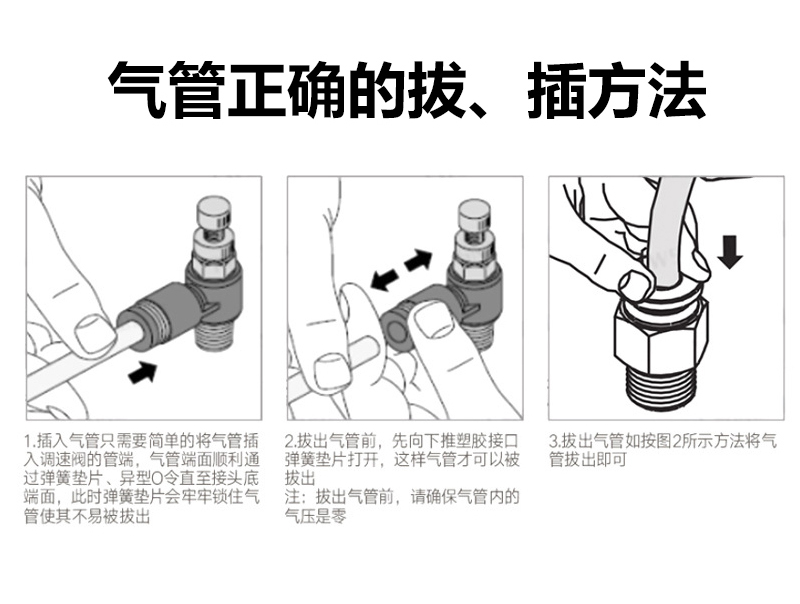 气管正确的拔、插方法

1.插入气管只需要简单的将气管插入调速阀的管端，气管端面顺利通过弹簧垫片、异型O令直至接头底端面，此时弹簧垫片会牢牢锁住气管使其不易被拔出

2.拔出气管前，先向下推塑胶接口弹簧垫片打开，这样气管才可以被拔出
注：拔出气管前，请确保气管内的气压是零

3.拔出气管如按图2所示方法将气管拔出即可