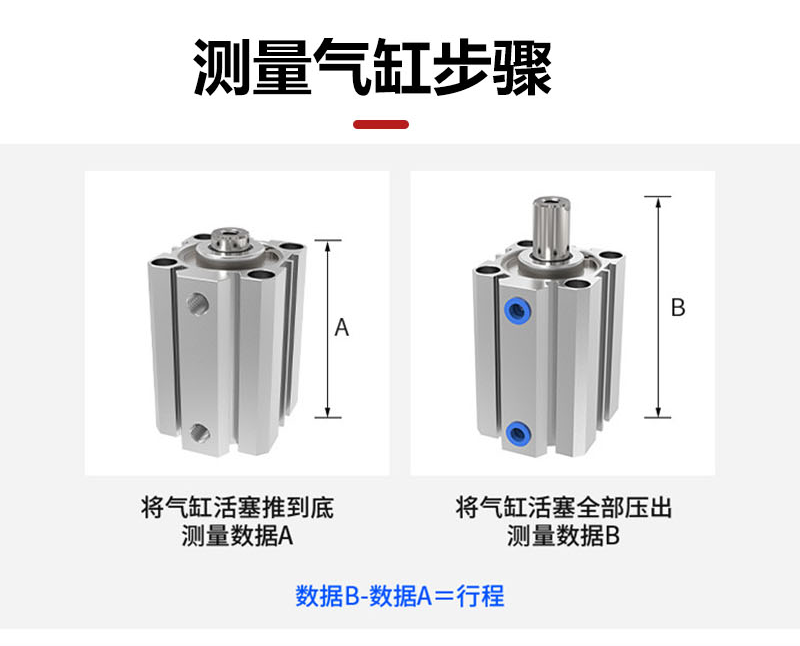 测量气缸步骤

A

B

将气缸活塞推到底
测量数据A

将气缸活塞全部压出
测量数据B

数据B-数据A＝行程