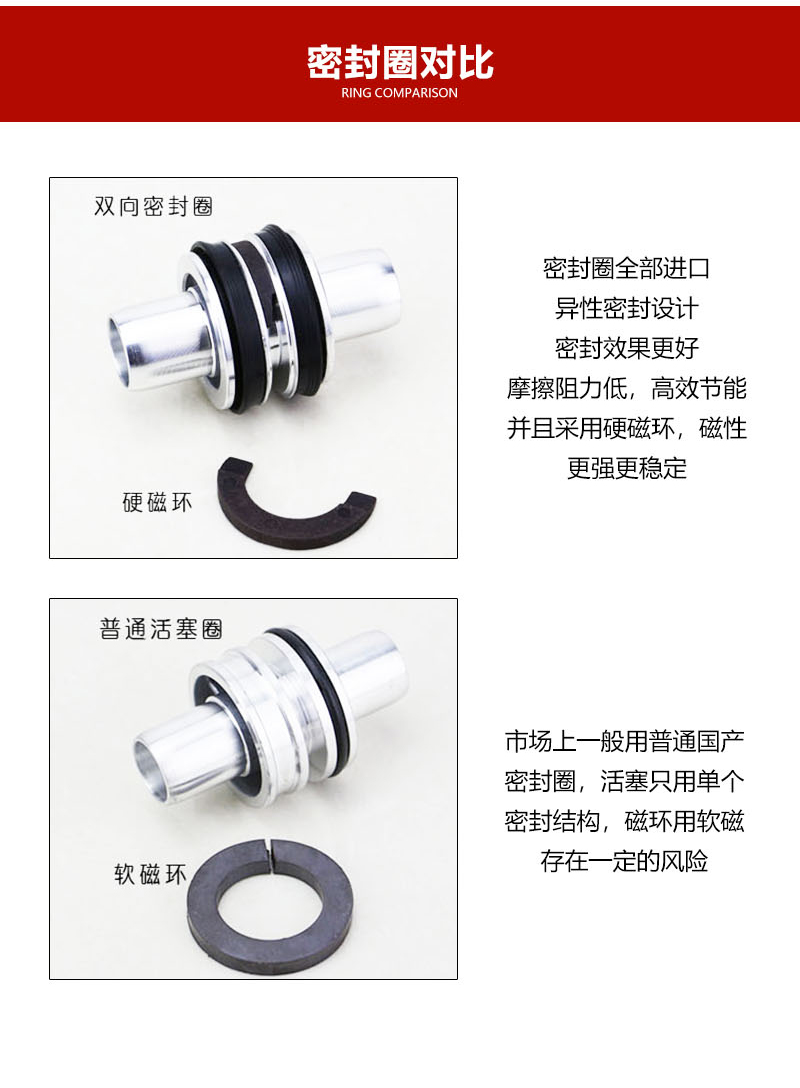 密封圈对比
RING COMPARISON

双向密封圈

硬磁环

密封圈全部进口
异性密封设计
密封效果更好
摩擦阻力低，高效节能
并且采用硬磁环，磁性
更强更稳定

普通活塞圈

软磁环

市场上一般用普通国产
密封圈，活塞只用单个
密封结构，磁环用软磁
存在一定的风险