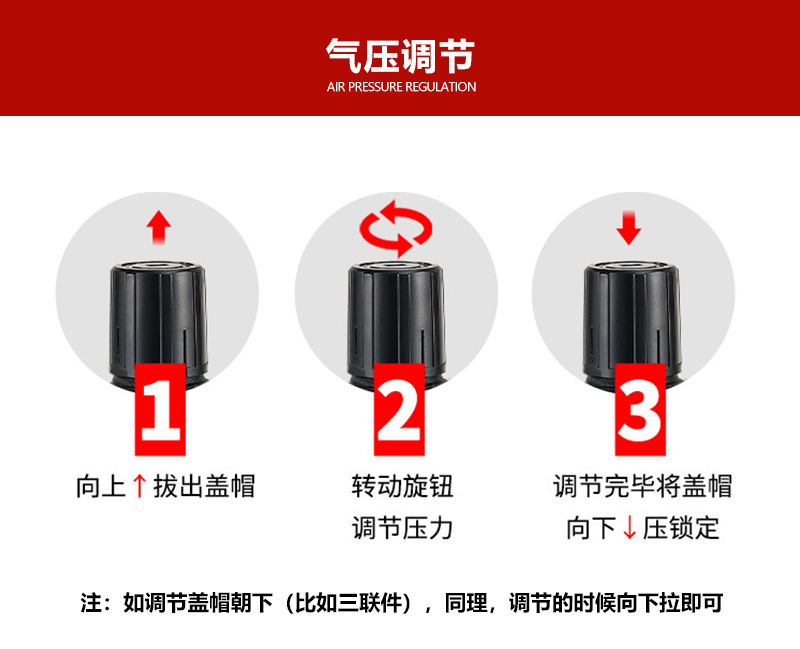 气压调节
AIR PRESSURE REGULATION

1
向上↑拔出盖帽

2
转动旋钮
调节压力

3
调节完毕将盖帽
向下↓压锁定

注：如调节盖帽朝下（比如三联件），同理，调节的时候向下拉即可